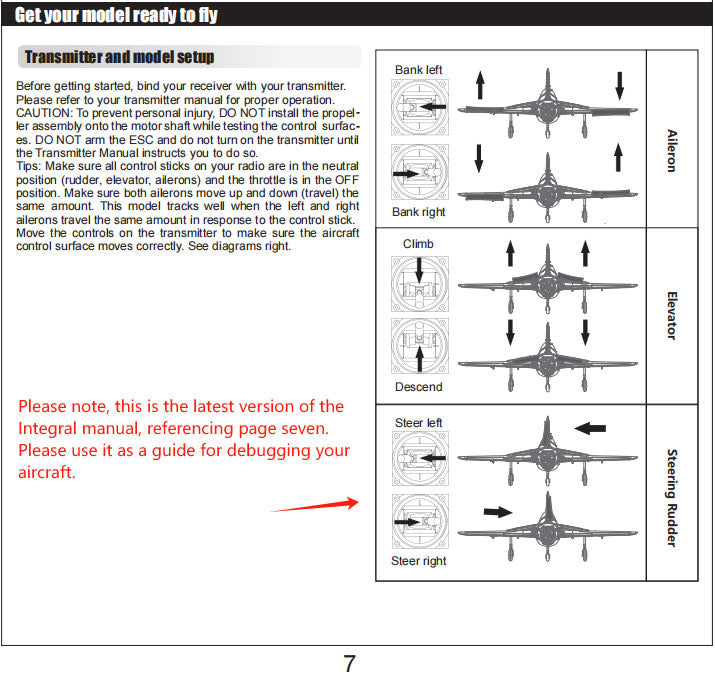 Get your model ready to fly

Transmitter and model setup

Before getting started, bind your receiver with your transmitter. Please refer to your transmitter manual for proper operation. CAUTION: To prevent personal injury, DO NOT install the propeller assembly onto the motor shaft while testing the control surfaces. DO NOT arm the ESC and do not turn on the transmitter until the Transmitter Manual instructs you to do so.
Tips: Make sure all control sticks on your radio are in the neutral position (rudder, elevator, ailerons) and the throttle is in the OFF position. Make sure both ailerons move up and down (travel) the same amount. This model tracks well when the left and right ailerons travel the same amount in response to the control stick. Move the controls on the transmitter to make sure the aircraft control surface moves correctly. See diagrams right.

Please note, this is the latest version of the Integral manual, referencing page seven. Please use it as a guide for debugging your aircraft.

Bank left
Bank right
Aileron

Climb
Descend
Elevator

Steer left
Steer right
Steering Rudder

7