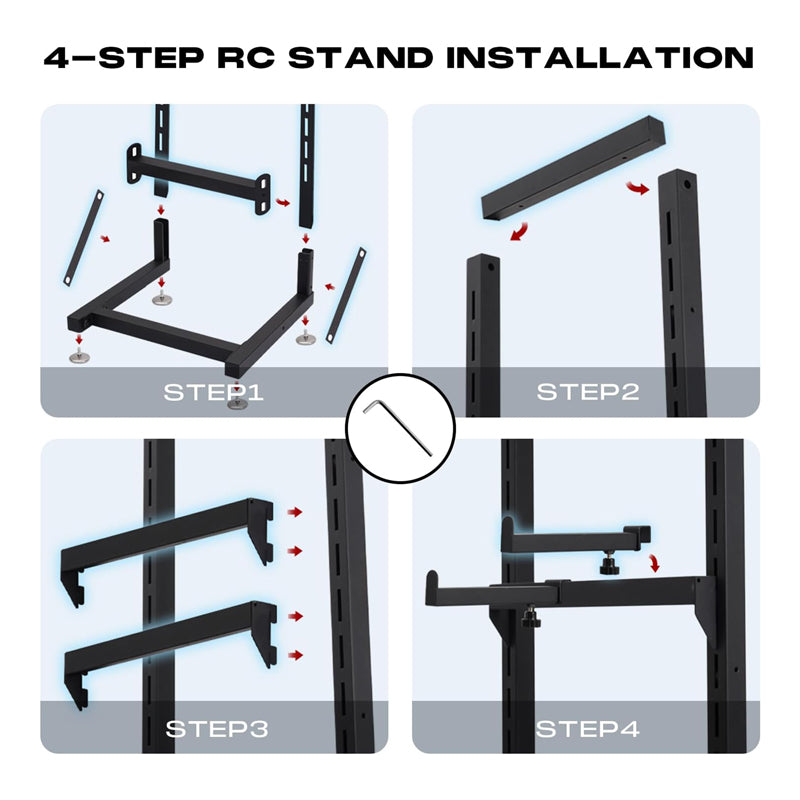 4–STEP RC STAND INSTALLATION

STEP1

STEP2

STEP3

STEP4