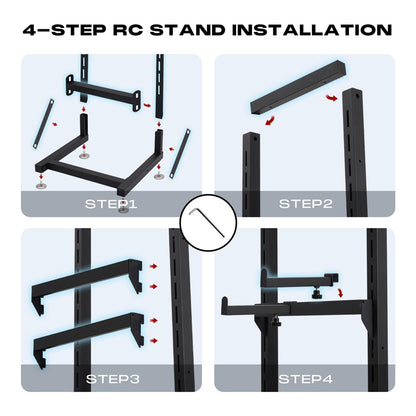 4-STEP RC STAND INSTALLATION

STEP1

STEP2

STEP3

STEP4